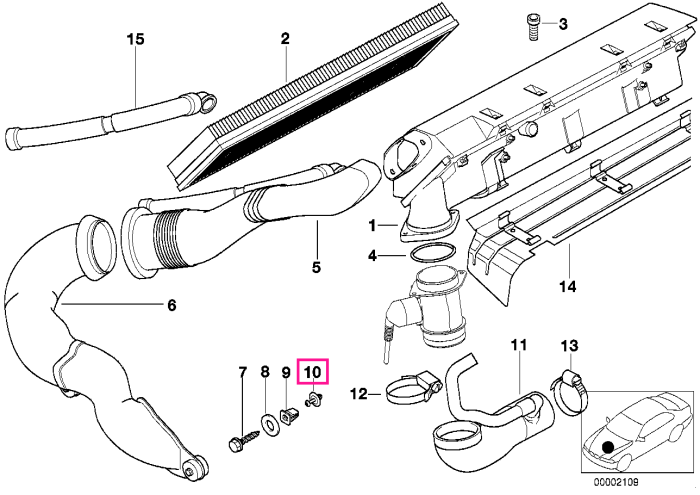 15
2
3
1
4
5
6
14
7
8
9
10
12
11
13
00002109